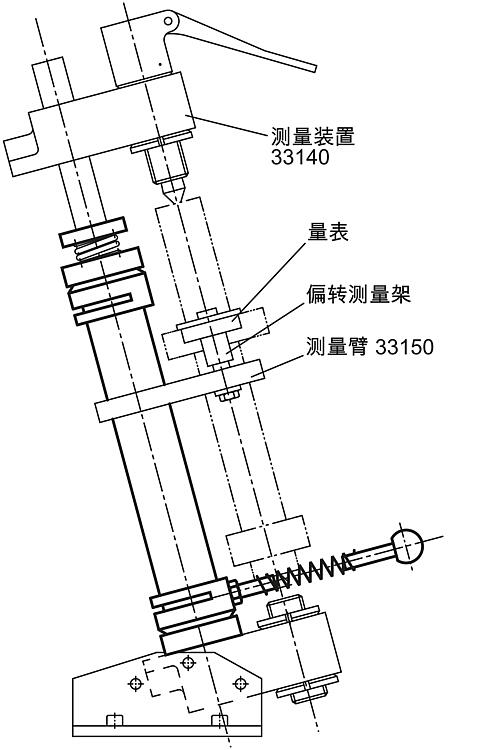 测量装置
33140

量表

偏转测量架

测量臂 33150