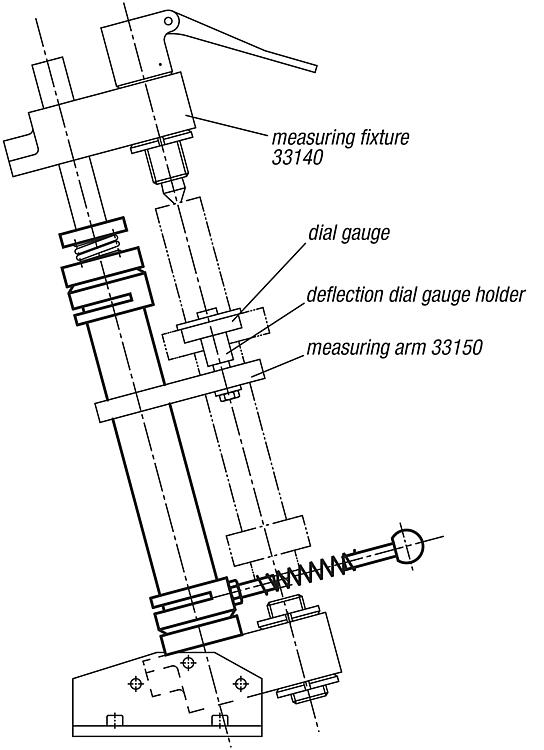 measuring fixture
33140

dial gauge

deflection dial gauge holder

measuring arm 33150