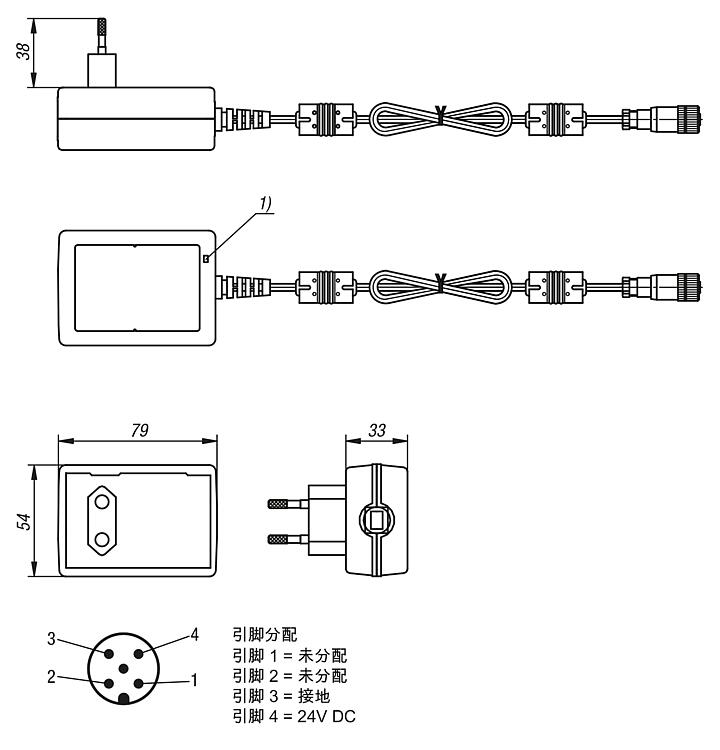 38

1)

79

33

54

3
4
2
1

引脚分配
引脚 1 = 未分配
引脚 2 = 未分配
引脚 3 = 接地
引脚 4 = 24V DC